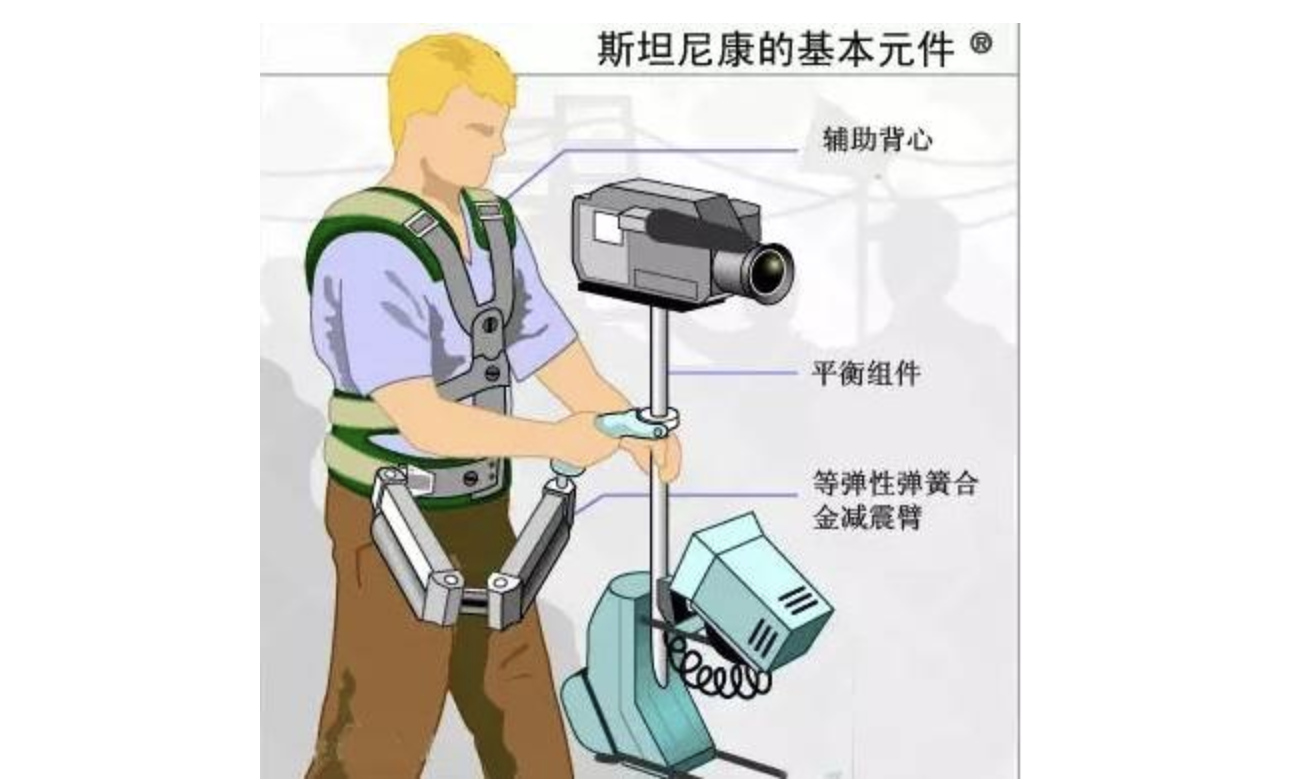 斯坦尼康的基本元件 ®

辅助背心

平衡组件

等弹性弹簧合金减震臂